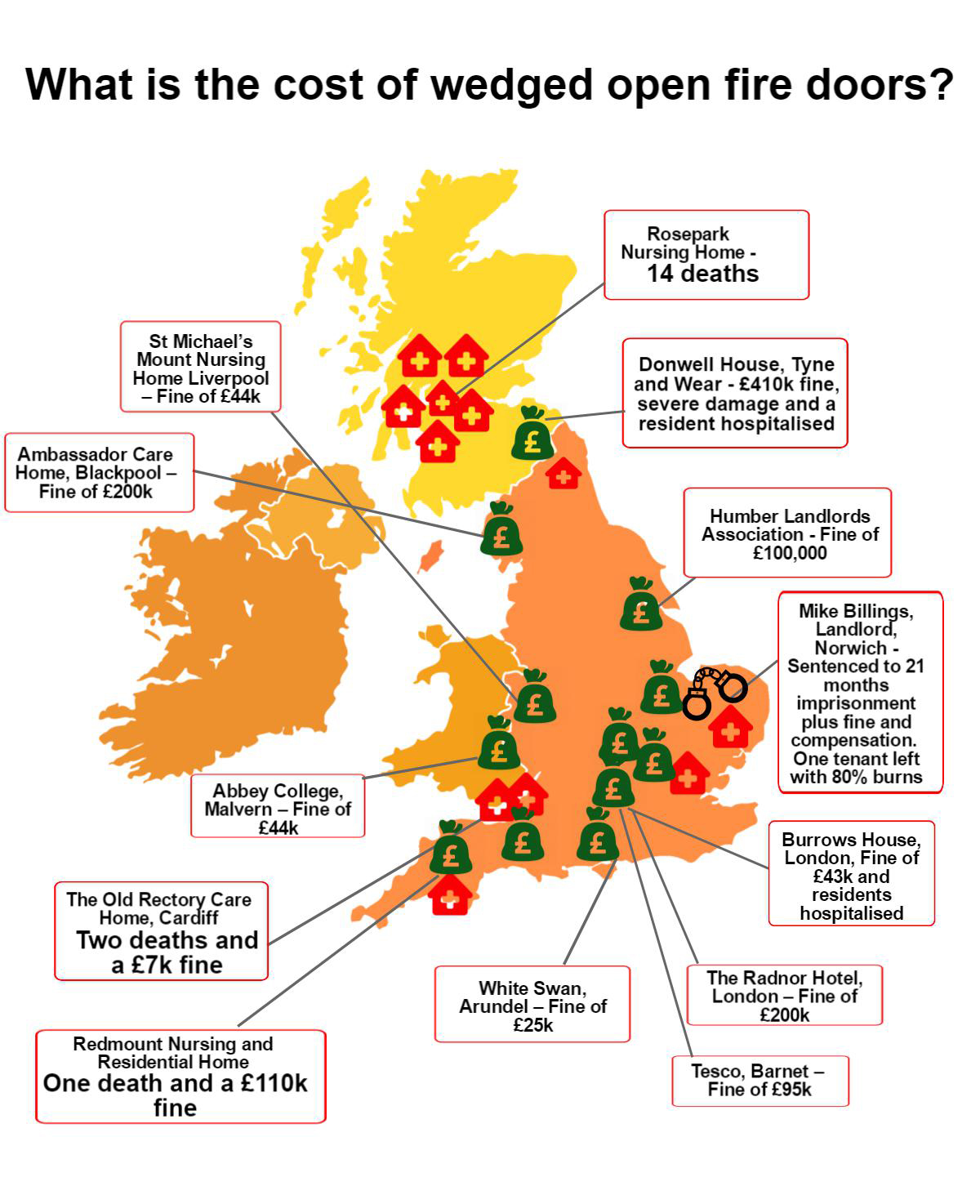 What is the cost of wedged open fire doors?

Rosepark Nursing Home - 14 deaths

St Michael's Mount Nursing Home Liverpool – Fine of £44k

Donwell House, Tyne and Wear - £410k fine, severe damage and a resident hospitalised

Ambassador Care Home, Blackpool – Fine of £200k

Humber Landlords Association - Fine of £100,000

Mike Billings, Landlord, Norwich - Sentenced to 21 months imprisonment plus fine and compensation. One tenant left with 80% burns

Abbey College, Malvern – Fine of £44k

Burrows House, London, Fine of £43k and residents hospitalised

The Old Rectory Care Home, Cardiff Two deaths and a £7k fine

White Swan, Arundel – Fine of £25k

The Radnor Hotel, London – Fine of £200k

Redmount Nursing and Residential Home One death and a £110k fine

Tesco, Barnet – Fine of £95k